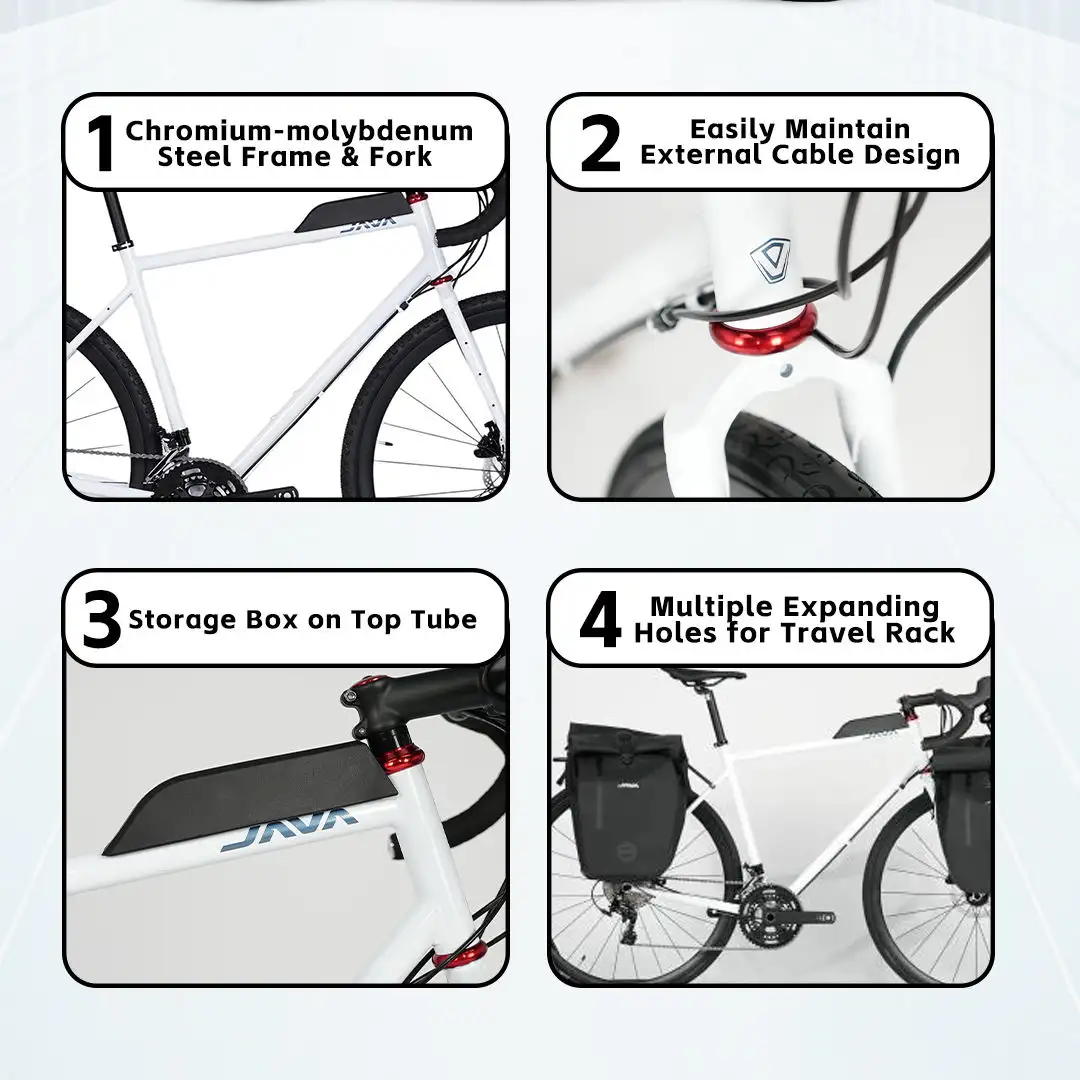 1 Chromium-molybdenum Steel Frame & Fork

JAVA

2 Easily Maintain External Cable Design

3 Storage Box on Top Tube

JAVA

4 Multiple Expanding Holes for Travel Rack

JAVA